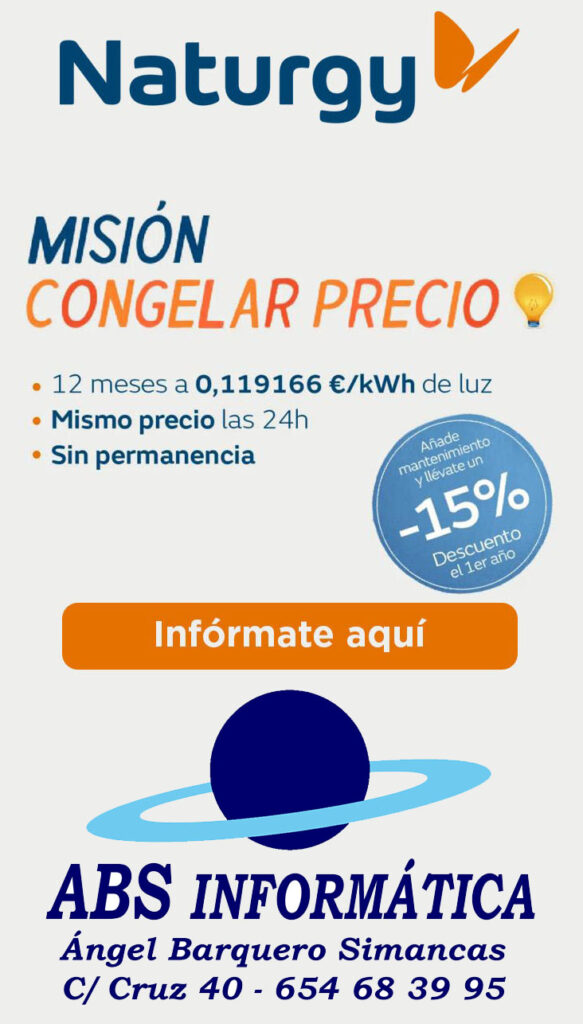 Naturgy

MISIÓN
CONGELAR PRECIO

• 12 meses a 0,119166 €/kWh de luz
• Mismo precio las 24h
• Sin permanencia

Añade mantenimiento y llévate un
-15%
Descuento el 1er año

Infórmate aquí

ABS INFORMÁTICA
Ángel Barquero Simancas
C/ Cruz 40 - 654 68 39 95